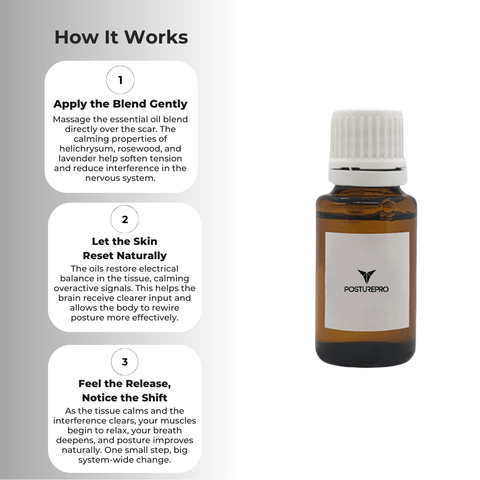 How It Works

1

Apply the Blend Gently

Massage the essential oil blend directly over the scar. The calming properties of helichrysum, rosewood, and lavender help soften tension and reduce interference in the nervous system.

2

Let the Skin Reset Naturally

The oils restore electrical balance in the tissue, calming overactive signals. This helps the brain receive clearer input and allows the body to rewire posture more effectively.

3

Feel the Release, Notice the Shift

As the tissue calms and the interference clears, your muscles begin to relax, your breath deepens, and posture improves naturally. One small step, big system-wide change.

POSTUREPRO